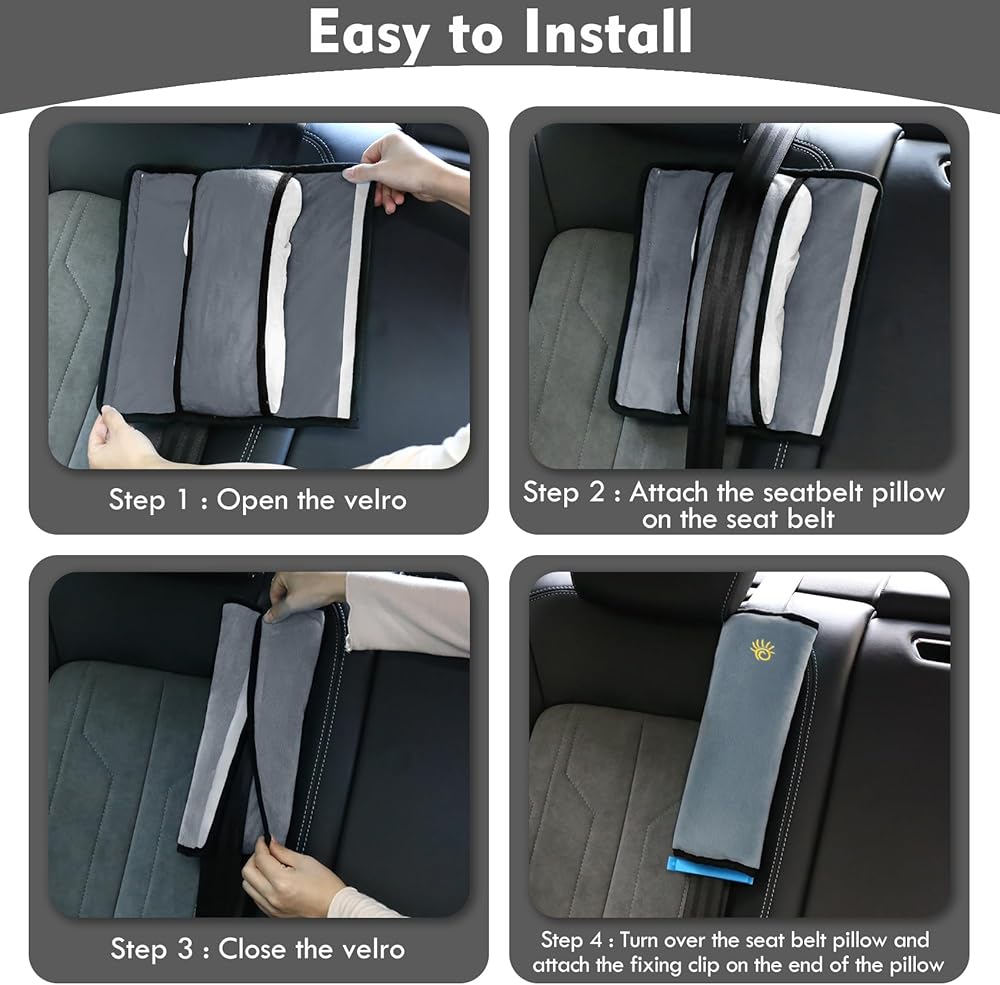 Easy to Install

Step 1 : Open the velro

Step 2 : Attach the seatbelt pillow on the seat belt

Step 3 : Close the velro

Step 4 : Turn over the seat belt pillow and attach the fixing clip on the end of the pillow