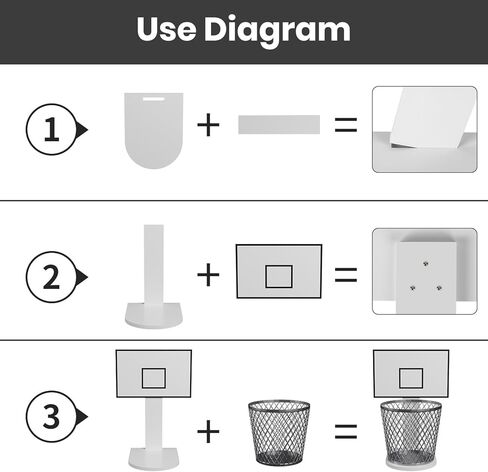 Use Diagram

1 + =

2 + =

3 + =