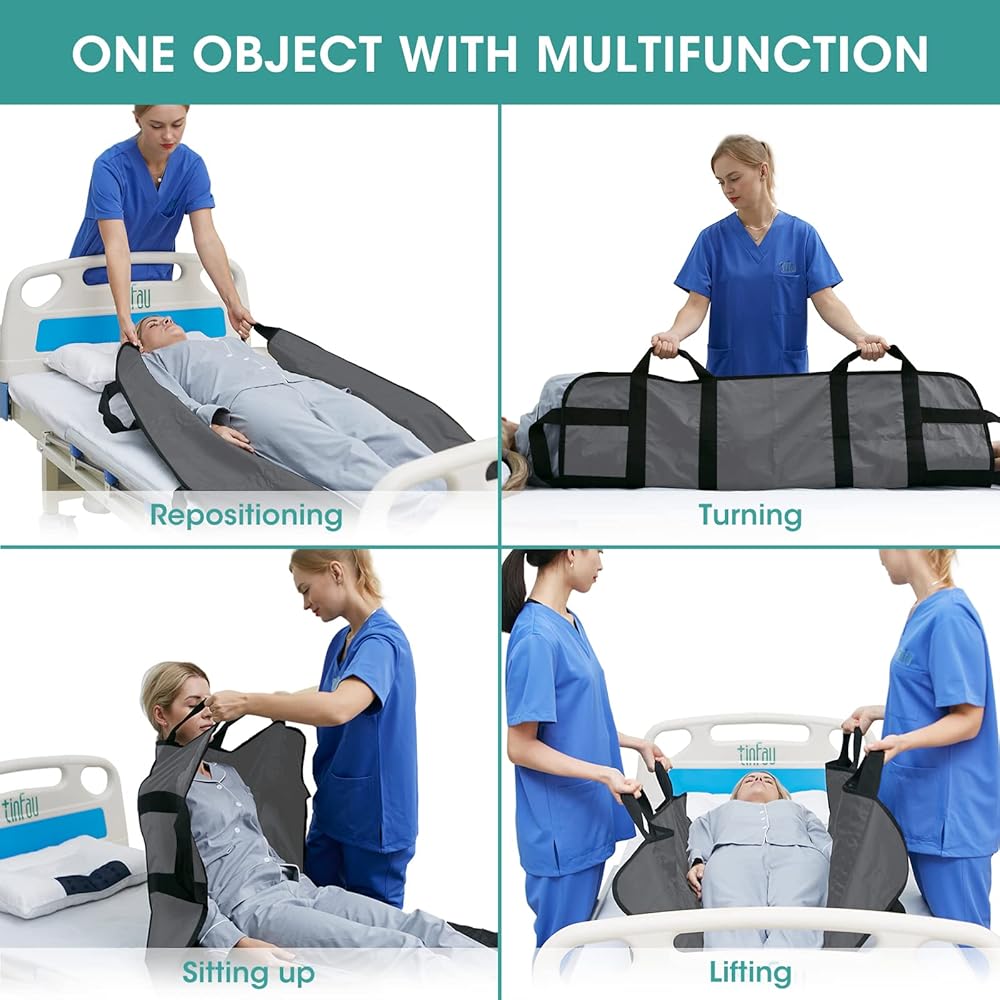 ONE OBJECT WITH MULTIFUNCTION

tinfau

Repositioning

Turning

tinfau

Sitting up

tinfau

Lifting