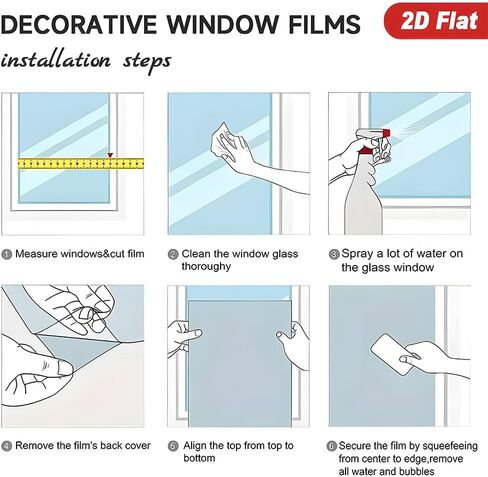 DECORATIVE WINDOW FILMS

2D Flat

installation steps

1 Measure windows&cut film

2 Clean the window glass thoroughy

3 Spray a lot of water on the glass window

4 Remove the film's back cover

5 Align the top from top to bottom

6 Secure the film by squeefeeing from center to edge,remove all water and bubbles