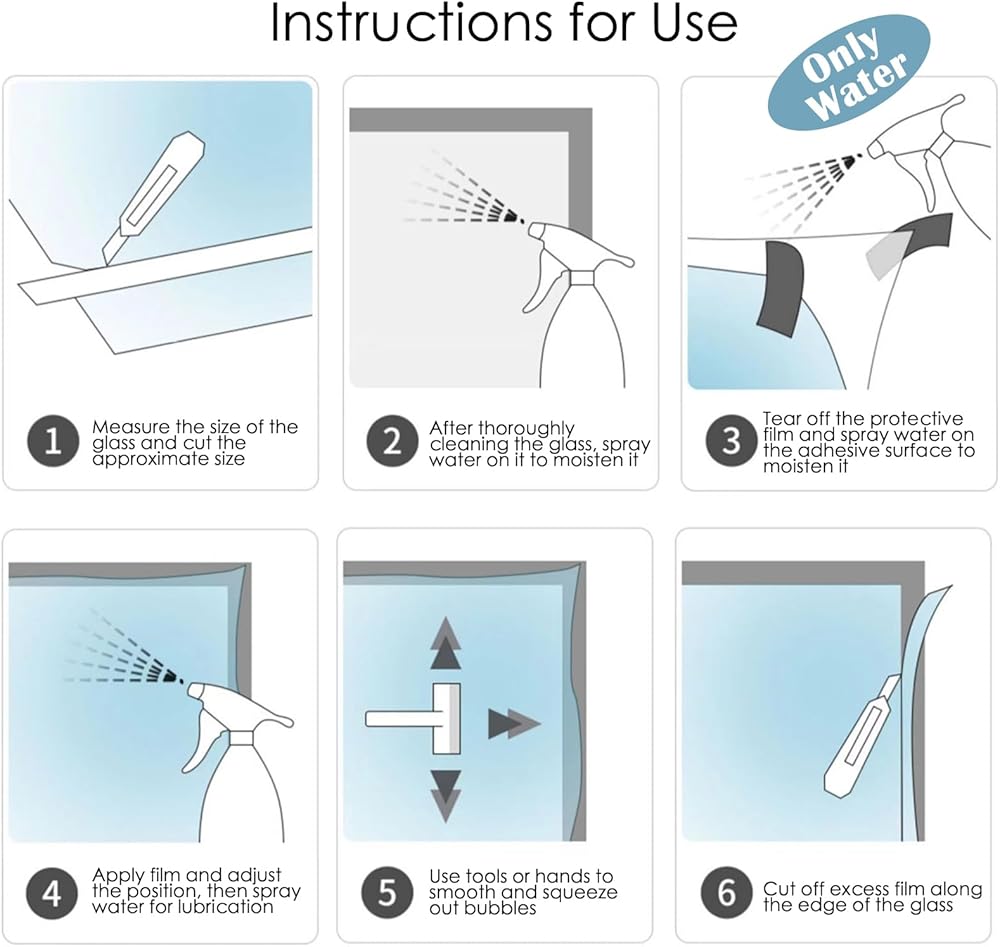 Instructions for Use

Only Water

1 Measure the size of the glass and cut the approximate size

2 After thoroughly cleaning the glass, spray water on it to moisten it

3 Tear off the protective film and spray water on the adhesive surface to moisten it

4 Apply film and adjust the position, then spray water for lubrication

5 Use tools or hands to smooth and squeeze out bubbles

6 Cut off excess film along the edge of the glass