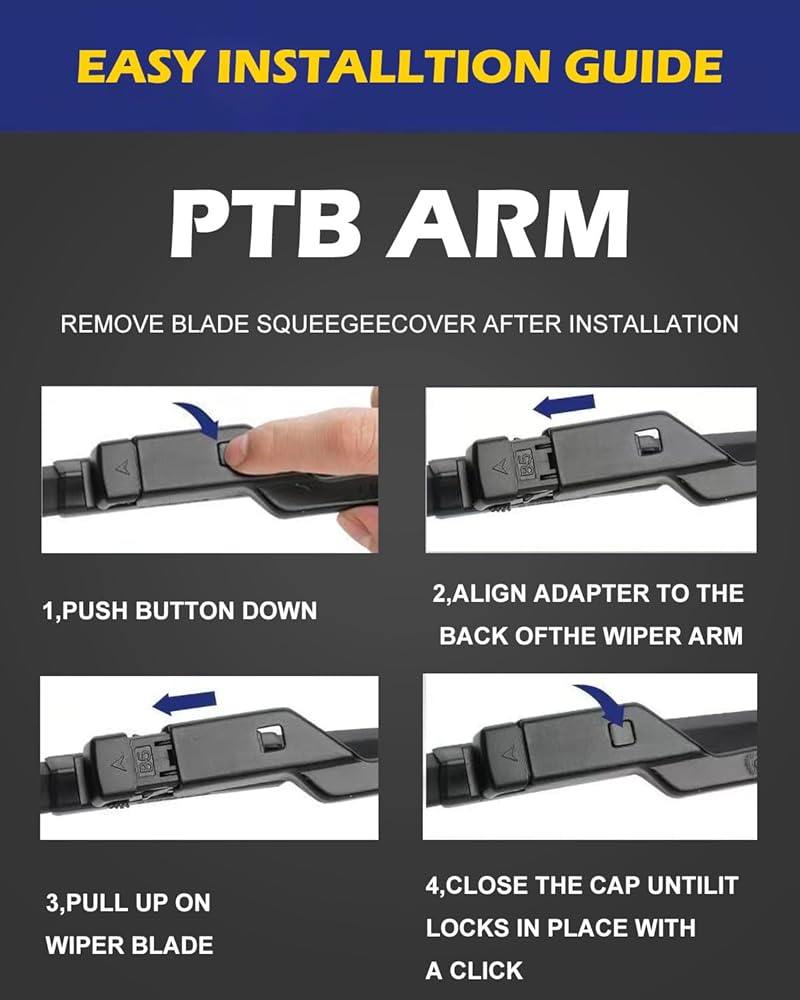 EASY INSTALLTION GUIDE

PTB ARM

REMOVE BLADE SQUEEGEECOVER AFTER INSTALLATION

B5

1,PUSH BUTTON DOWN

2,ALIGN ADAPTER TO THE BACK OFTHE WIPER ARM

B5

3,PULL UP ON WIPER BLADE

4,CLOSE THE CAP UNTILIT LOCKS IN PLACE WITH A CLICK