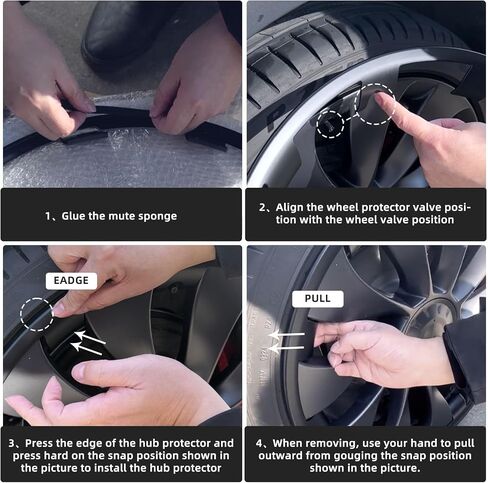 1、Glue the mute sponge

2、Align the wheel protector valve position with the wheel valve position

EADGE

3、Press the edge of the hub protector and press hard on the snap position shown in the picture to install the hub protector

PULL

4、When removing, use your hand to pull outward from gouging the snap position shown in the picture.