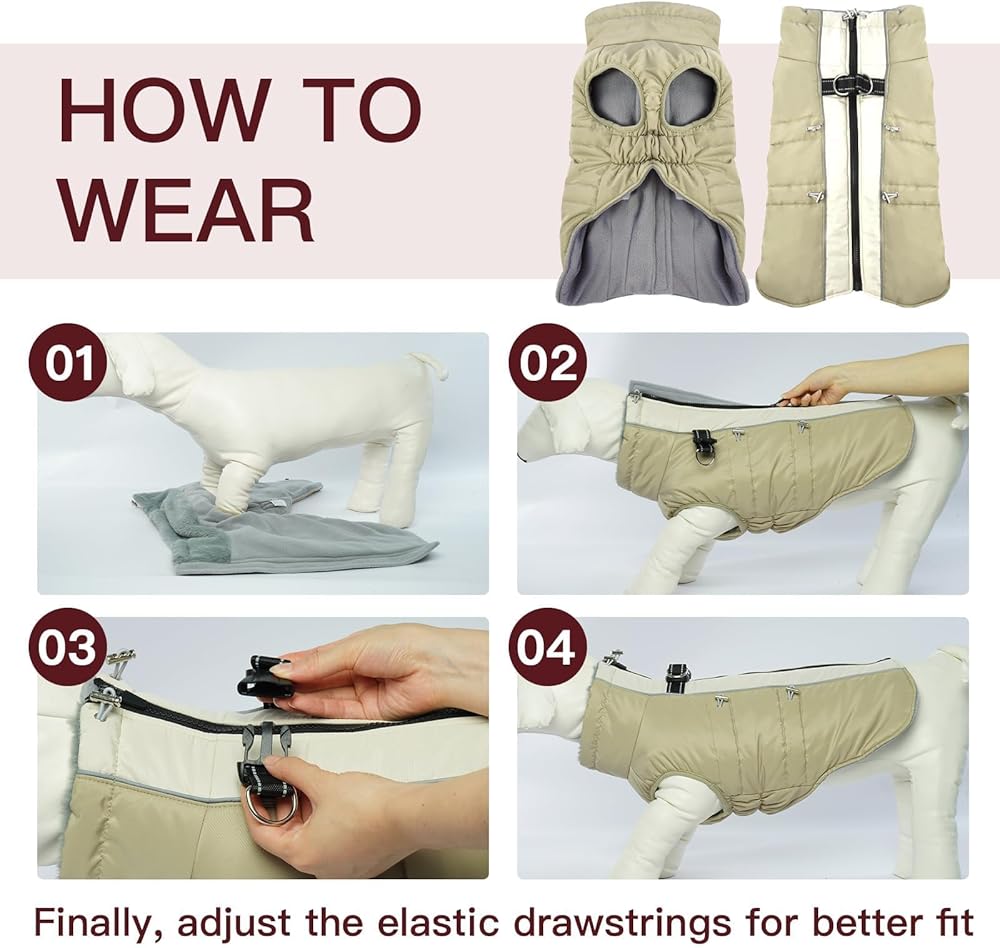 HOW TO WEAR

01

02

03

04

Finally, adjust the elastic drawstrings for better fit