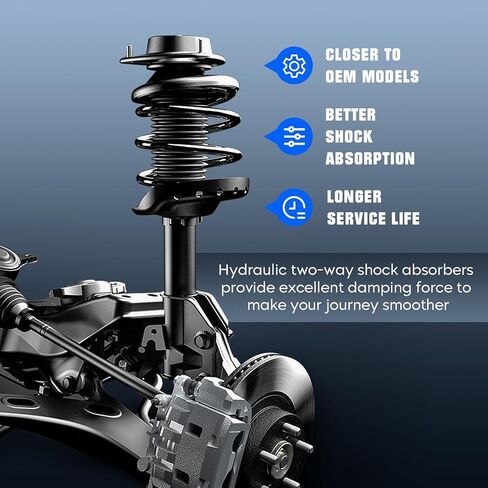 CLOSER TO OEM MODELS

BETTER SHOCK ABSORPTION

LONGER SERVICE LIFE

Hydraulic two-way shock absorbers provide excellent damping force to make your journey smoother