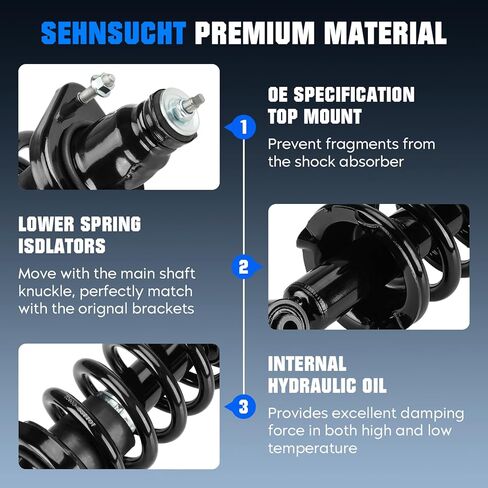 SEHNSUCHT PREMIUM MATERIAL

1

OE SPECIFICATION TOP MOUNT

Prevent fragments from the shock absorber

LOWER SPRING ISDLATORS

Move with the main shaft knuckle, perfectly match with the orignal brackets

2

3

INTERNAL HYDRAULIC OIL

Provides excellent damping force in both high and low temperature