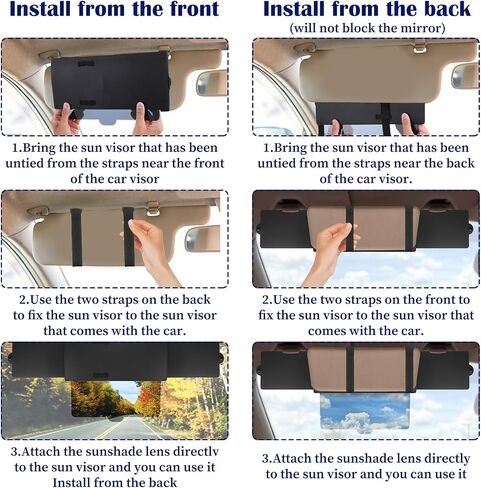 Install from the front

1.Bring the sun visor that has been untied from the straps near the front of the car visor

2.Use the two straps on the back to fix the sun visor to the sun visor that comes with the car.

3.Attach the sunshade lens directly to the sun visor and you can use it Install from the back

Install from the back
(will not block the mirror)

1.Bring the sun visor that has been untied from the straps near the back of the car visor.

2.Use the two straps on the front to fix the sun visor to the sun visor that comes with the car.

3.Attach the sunshade lens directly to the sun visor and you can use it