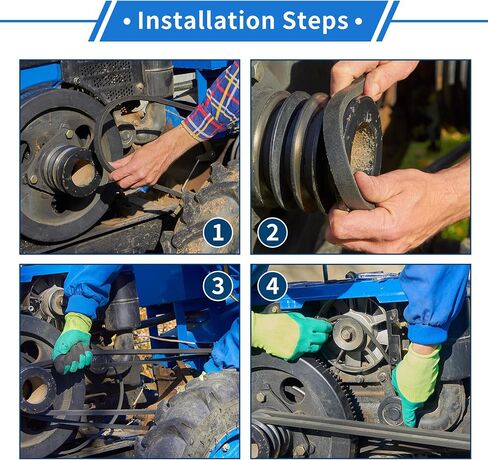 • Installation Steps •

1

2

3

4