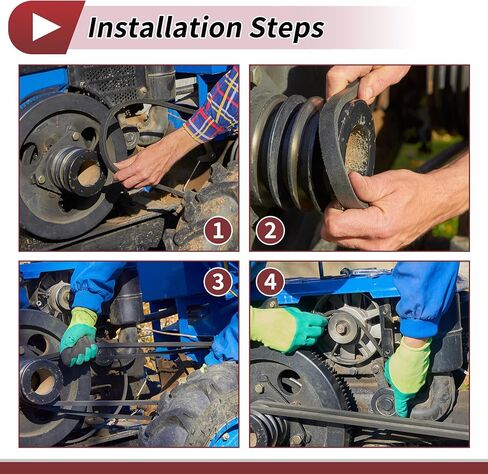 Installation Steps

1

2

3

4