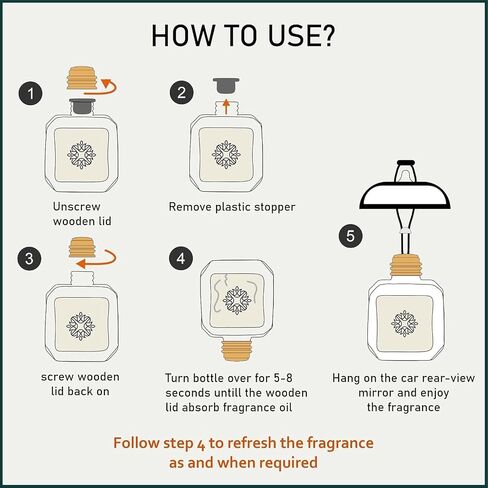 HOW TO USE?

1

Unscrew wooden lid

2

Remove plastic stopper

3

screw wooden lid back on

4

Turn bottle over for 5-8 seconds untill the wooden lid absorb fragrance oil

5

Hang on the car rear-view mirror and enjoy the fragrance

Follow step 4 to refresh the fragrance as and when required