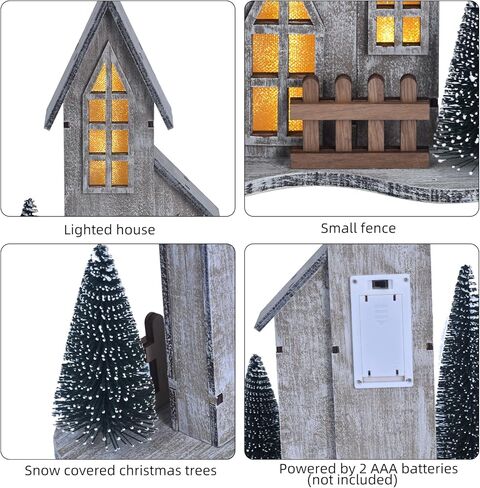 Lighted house

Small fence

Snow covered christmas trees

Powered by 2 AAA batteries
(not included)