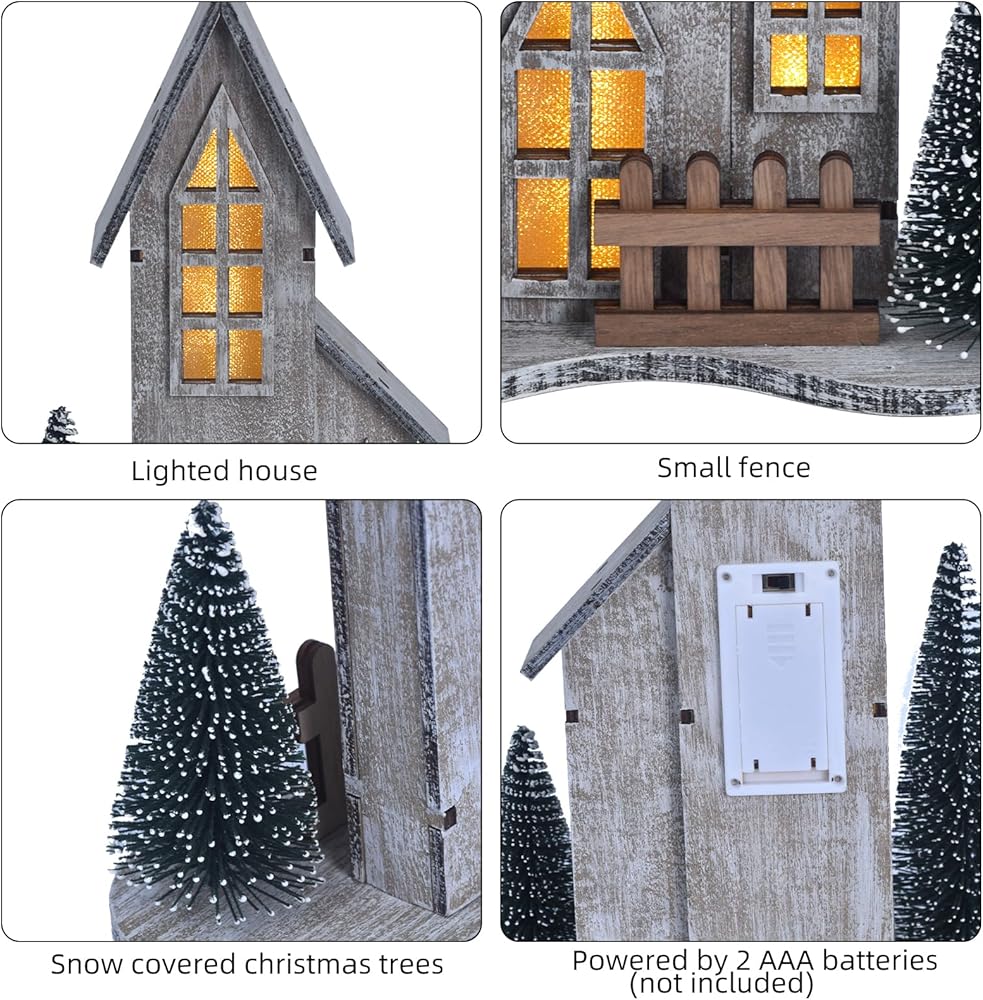 Lighted house

Small fence

Snow covered christmas trees

Powered by 2 AAA batteries (not included)