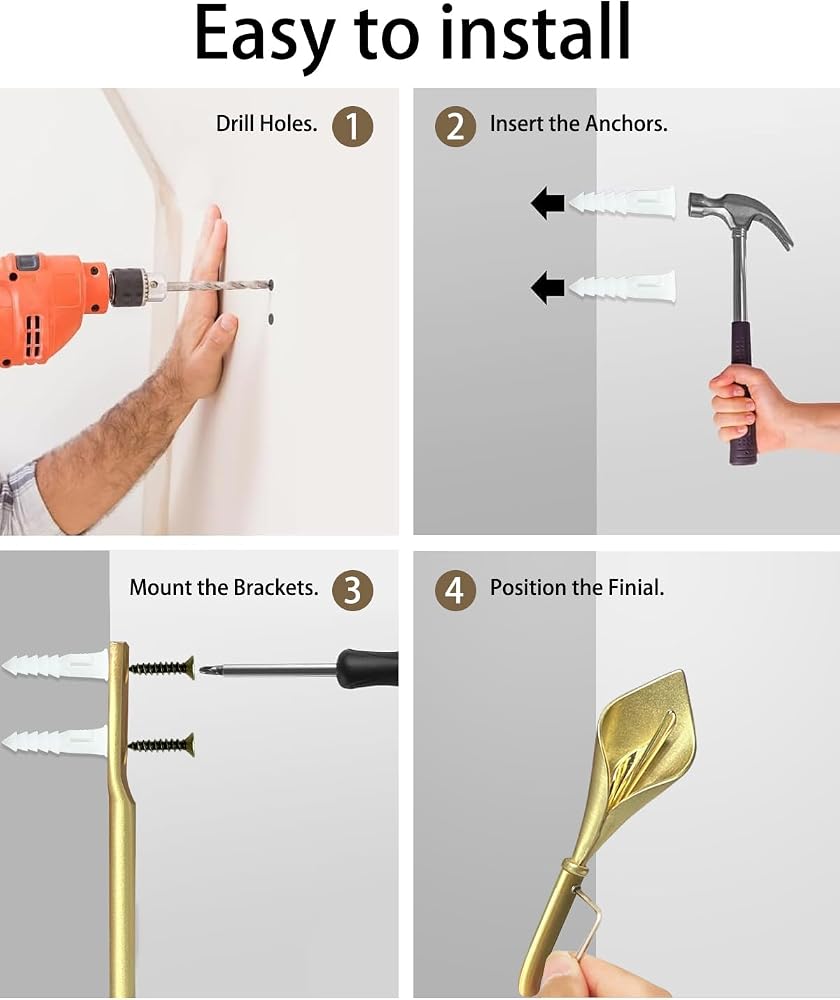 Easy to install

Drill Holes. 1

2 Insert the Anchors.

Mount the Brackets. 3

4 Position the Finial.