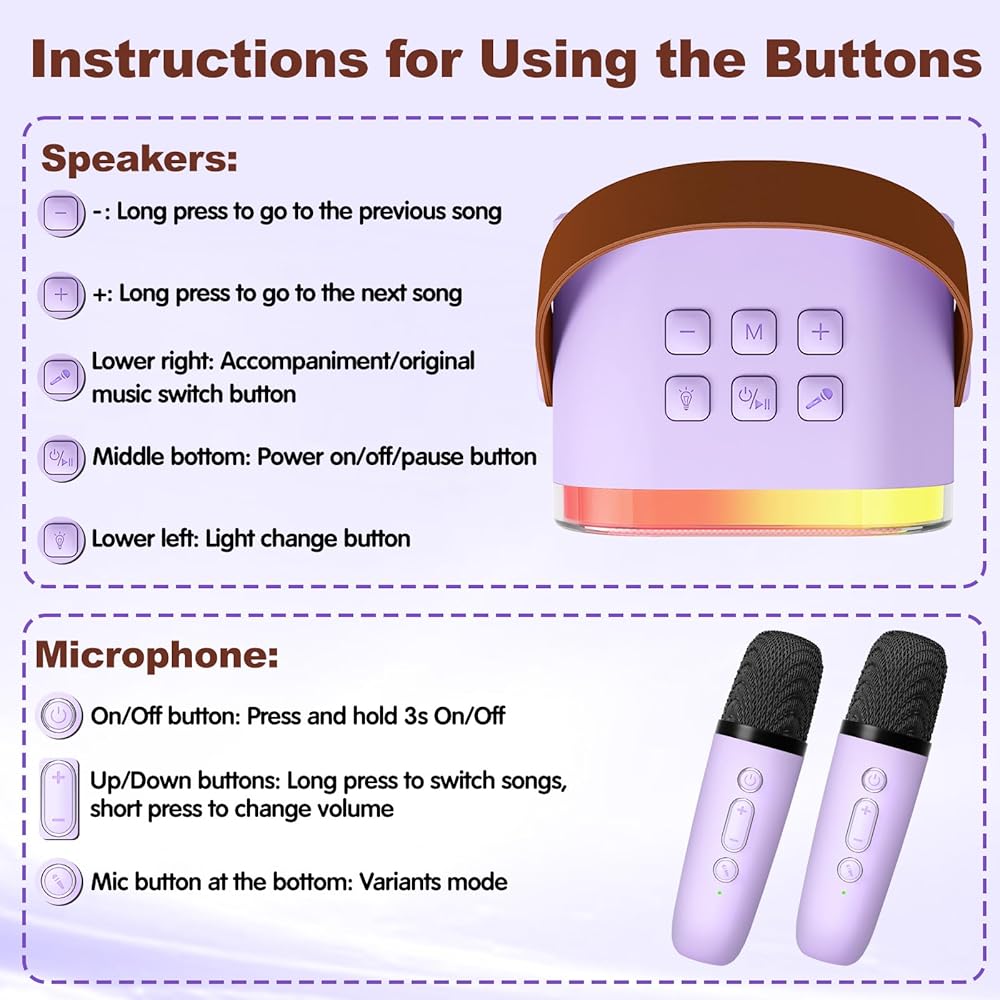 Instructions for Using the Buttons

Speakers:

-: Long press to go to the previous song

+: Long press to go to the next song

Lower right: Accompaniment/original music switch button

Middle bottom: Power on/off/pause button

Lower left: Light change button

M

Microphone:

On/Off button: Press and hold 3s On/Off

Up/Down buttons: Long press to switch songs, short press to change volume

Mic button at the bottom: Variants mode