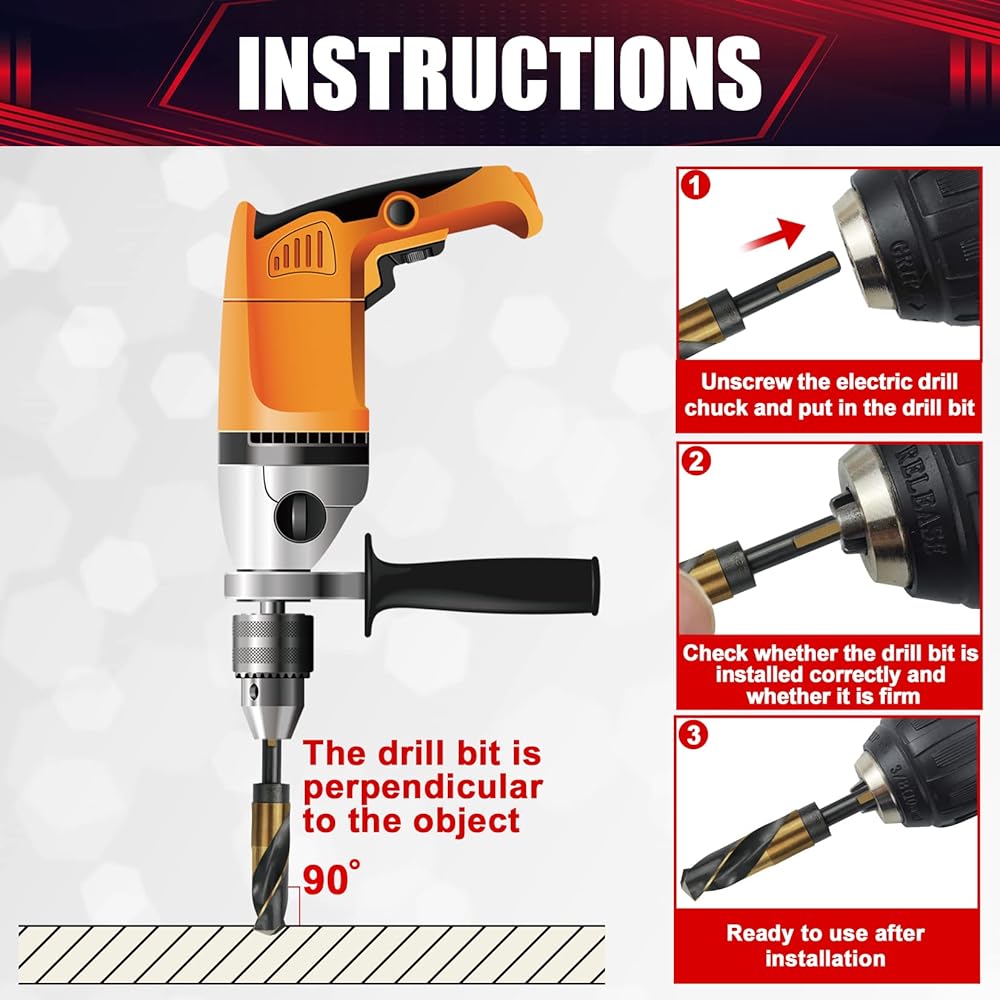 INSTRUCTIONS

The drill bit is perpendicular to the object

90°

1

GRIP

Unscrew the electric drill chuck and put in the drill bit

2

RELEASE

Check whether the drill bit is installed correctly and whether it is firm

3

Ready to use after installation