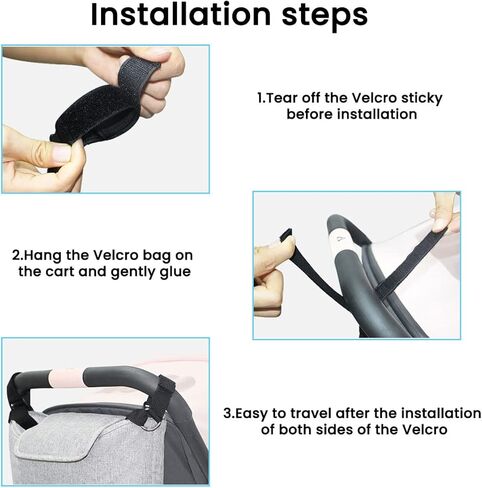 Installation steps

1.Tear off the Velcro sticky before installation

2.Hang the Velcro bag on the cart and gently glue

3.Easy to travel after the installation of both sides of the Velcro