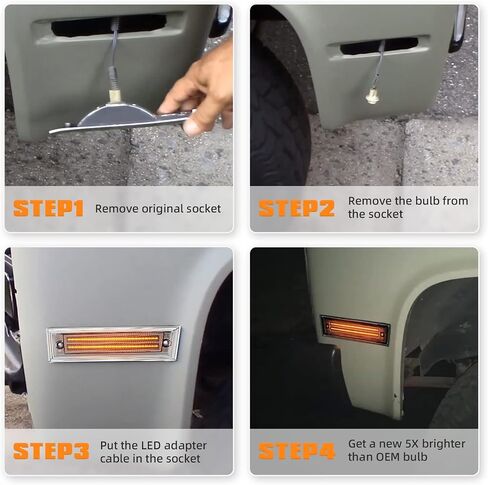 STEP1 Remove original socket

STEP2 Remove the bulb from the socket

STEP3 Put the LED adapter cable in the socket

STEP4 Get a new 5X brighter than OEM bulb