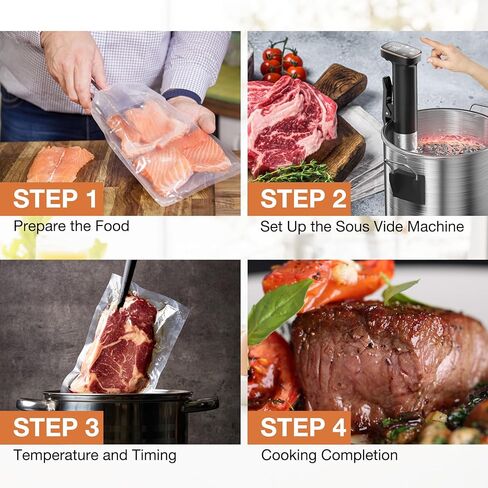 STEP 1
Prepare the Food

STEP 2
Set Up the Sous Vide Machine

STEP 3
Temperature and Timing

STEP 4
Cooking Completion