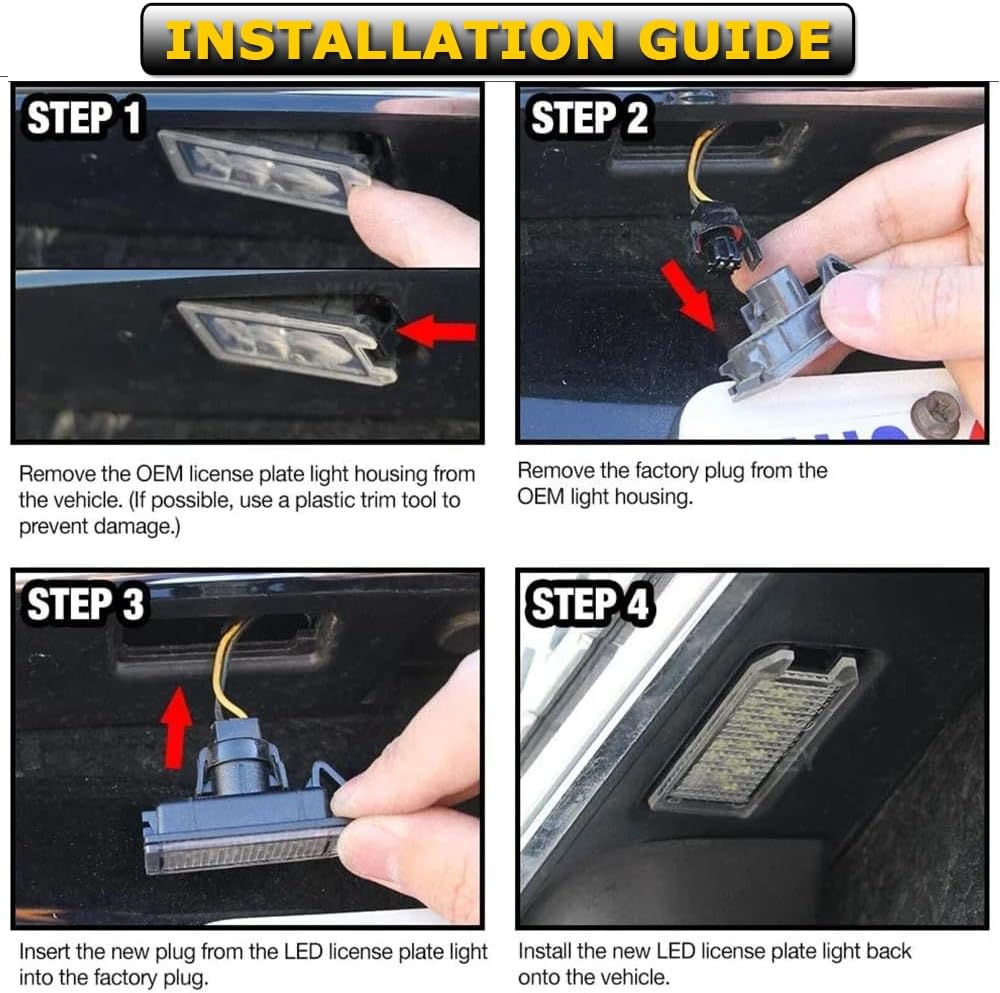 INSTALLATION GUIDE

STEP 1

Remove the OEM license plate light housing from the vehicle. (If possible, use a plastic trim tool to prevent damage.)

STEP 2

Remove the factory plug from the OEM light housing.

STEP 3

Insert the new plug from the LED license plate light into the factory plug.

STEP 4

Install the new LED license plate light back onto the vehicle.