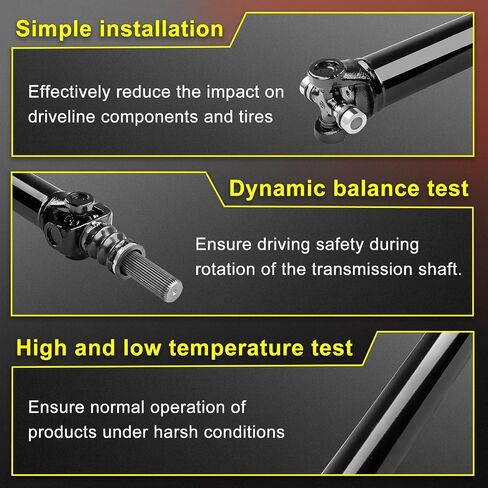 Simple installation

Effectively reduce the impact on driveline components and tires

Dynamic balance test

Ensure driving safety during rotation of the transmission shaft.

High and low temperature test

Ensure normal operation of products under harsh conditions