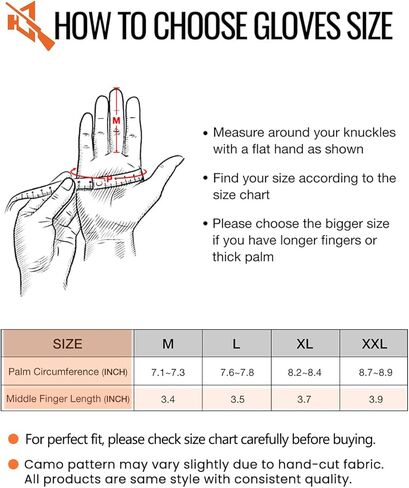 HOW TO CHOOSE GLOVES SIZE

M

P

• Measure around your knuckles with a flat hand as shown

• Find your size according to the size chart

• Please choose the bigger size if you have longer fingers or thick palm

| SIZE | M | L | XL | XXL |
|---|---|---|---|---|
| Palm Circumference (INCH) | 7.1~7.3 | 7.6~7.8 | 8.2~8.4 | 8.7~8.9 |
| Middle Finger Length (INCH) | 3.4 | 3.5 | 3.7 | 3.9 |

For perfect fit, please check size chart carefully before buying.

Camo pattern may vary slightly due to hand-cut fabric. All products are same style with consistent quality.