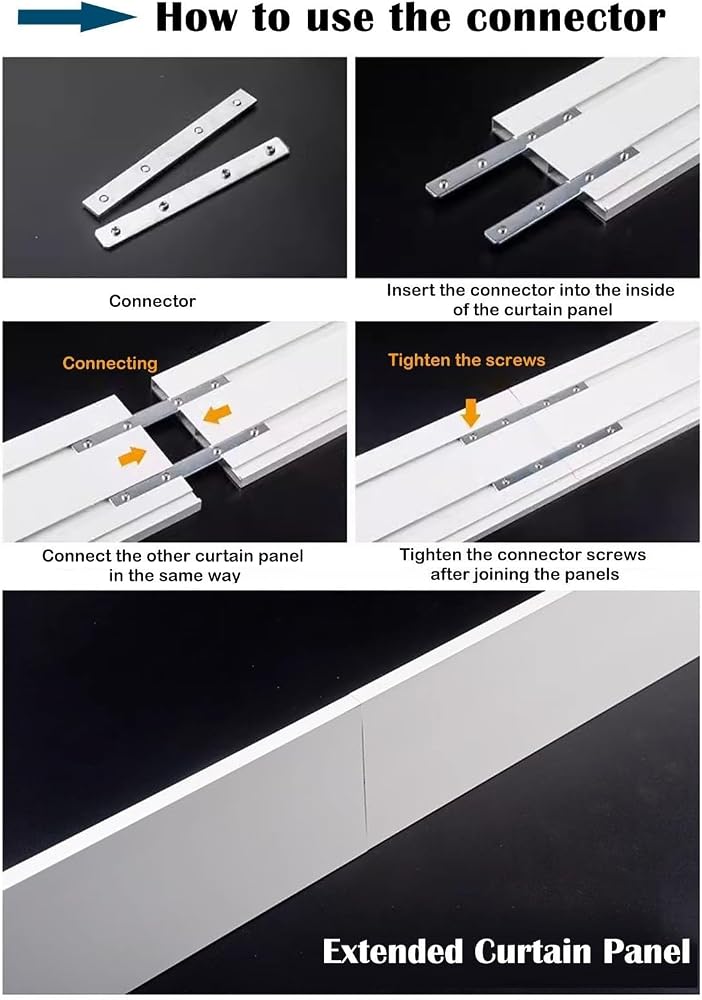 How to use the connector

Connector

Insert the connector into the inside of the curtain panel

Connecting

Connect the other curtain panel in the same way

Tighten the screws

Tighten the connector screws after joining the panels

Extended Curtain Panel