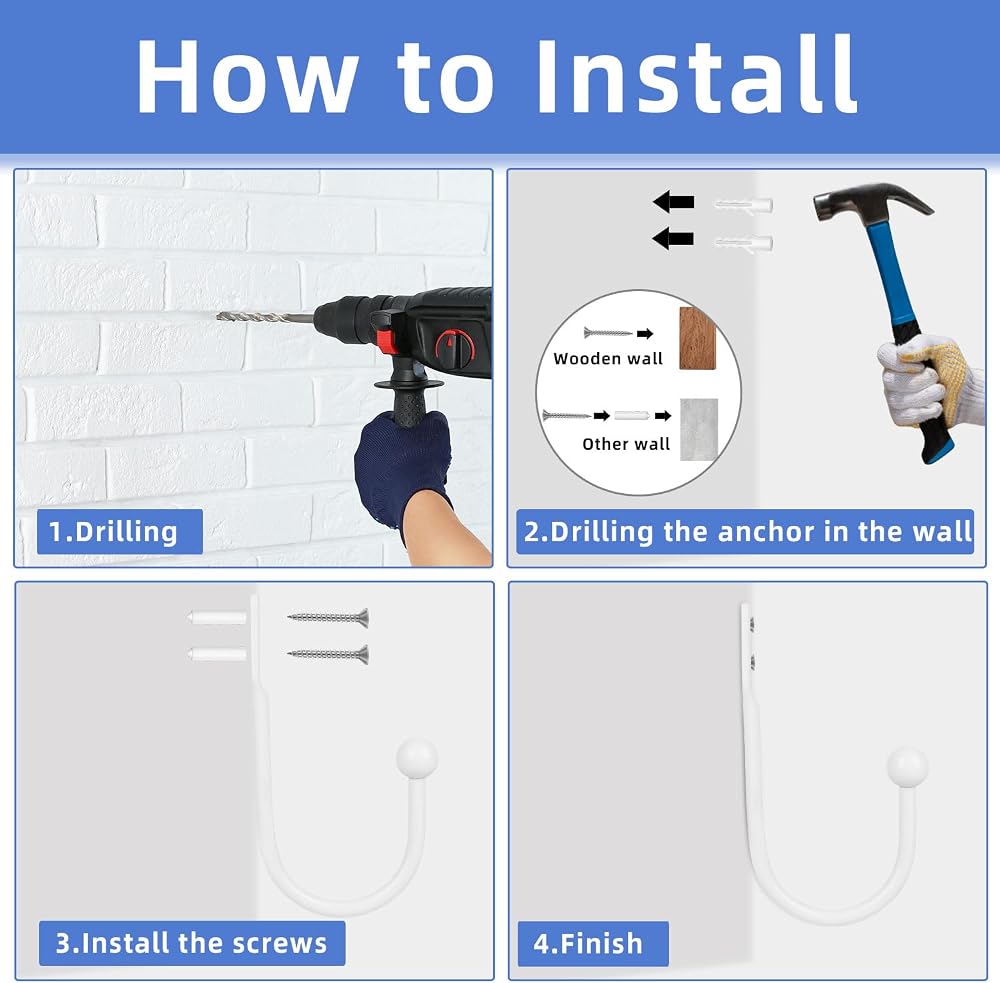 How to Install

1.Drilling

Wooden wall

Other wall

2.Drilling the anchor in the wall

3.Install the screws

4.Finish