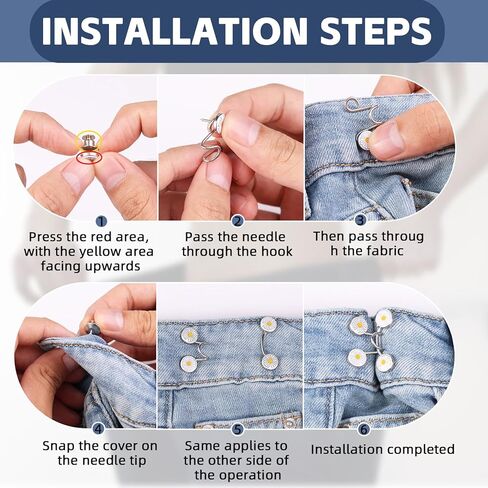 INSTALLATION STEPS

1
Press the red area, with the yellow area facing upwards

2
Pass the needle through the hook

3
Then pass throug h the fabric

4
Snap the cover on the needle tip

5
Same applies to the other side of the operation

6
Installation completed