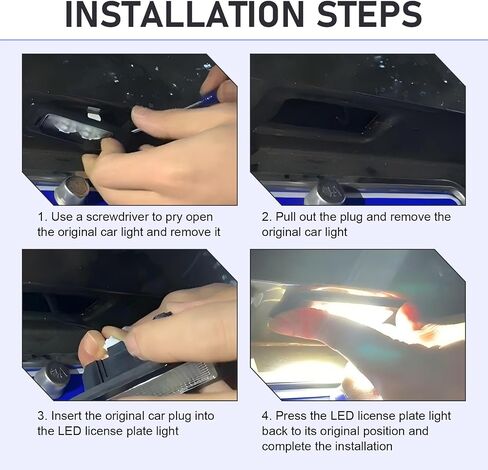 INSTALLATION STEPS

1. Use a screwdriver to pry open the original car light and remove it

2. Pull out the plug and remove the original car light

3. Insert the original car plug into the LED license plate light

4. Press the LED license plate light back to its original position and complete the installation