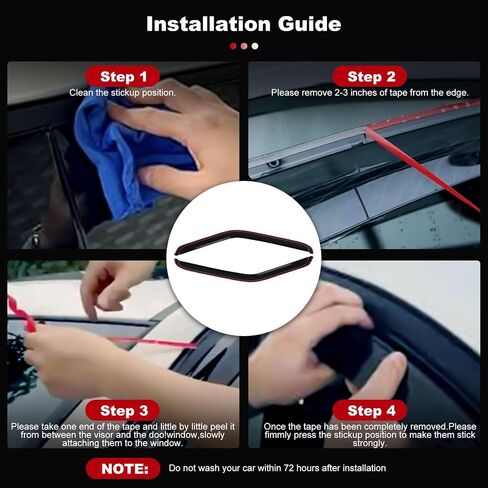 Installation Guide

Step 1
Clean the stickup position.

Step 2
Please remove 2-3 inches of tape from the edge.

Step 3
Please take one end of the tape and little by little peel it from between the visor and the doo!window,slowly attaching them to the window.

Step 4
Once the tape has been completely removed.Please fimmly press the stickup position to make them stick strongly.

NOTE: Do not wash your car within 72 hours after installation