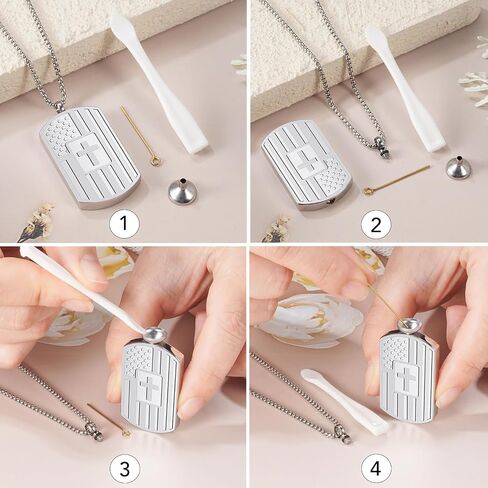 1

2

3

4