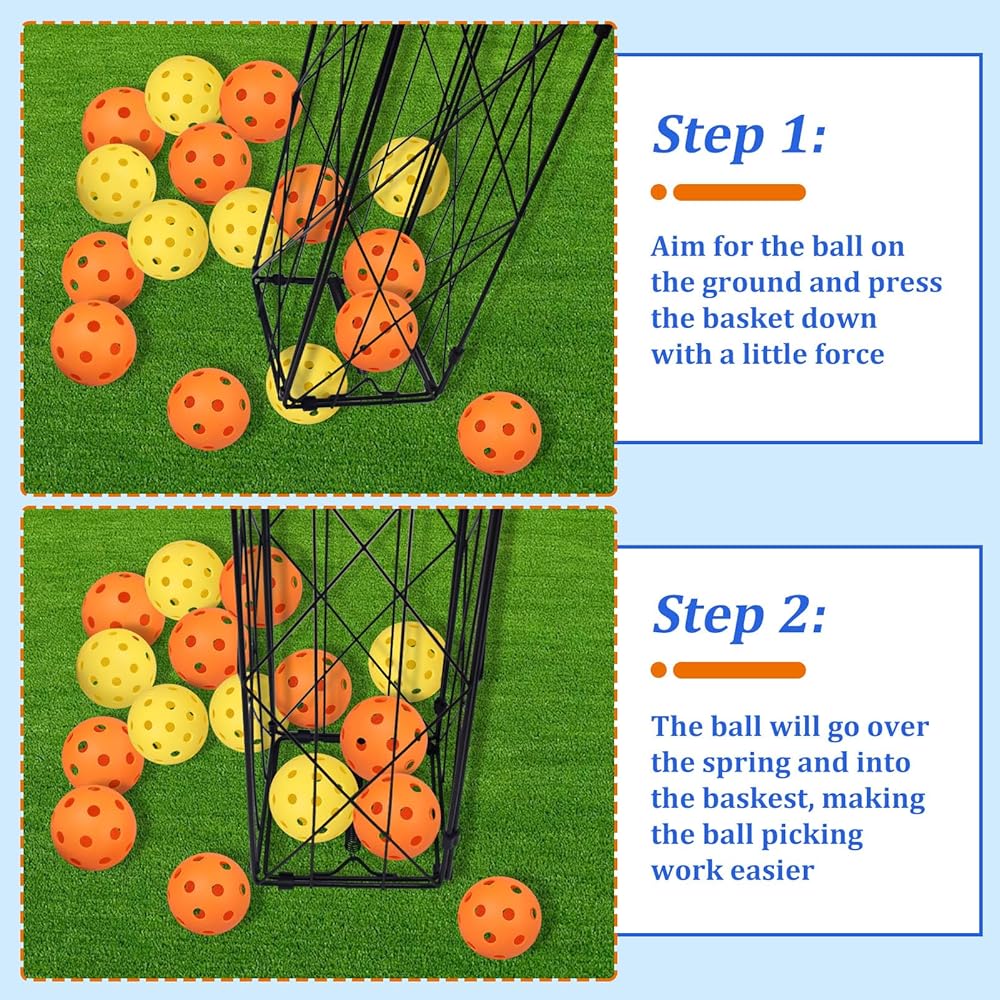 Step 1:

Aim for the ball on the ground and press the basket down with a little force

Step 2:

The ball will go over the spring and into the baskest, making the ball picking work easier