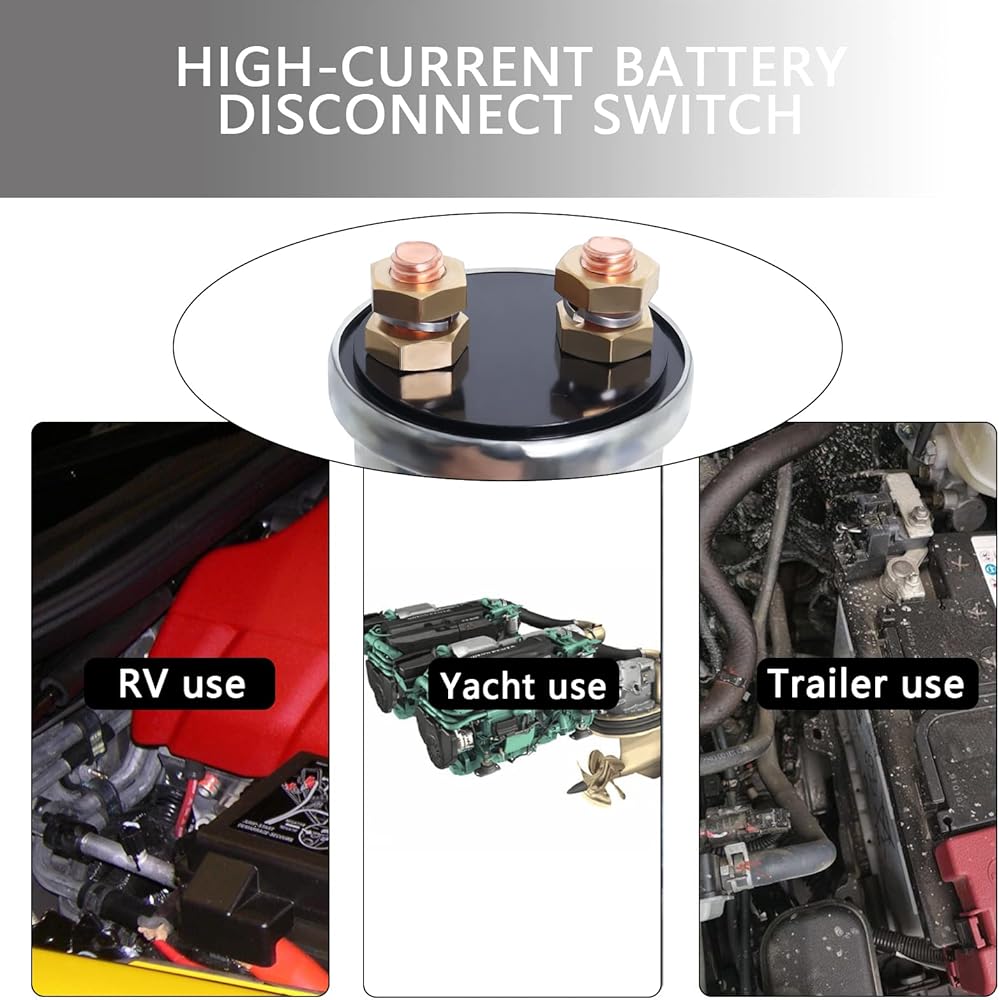 HIGH-CURRENT BATTERY DISCONNECT SWITCH

RV use

Yacht use

Trailer use