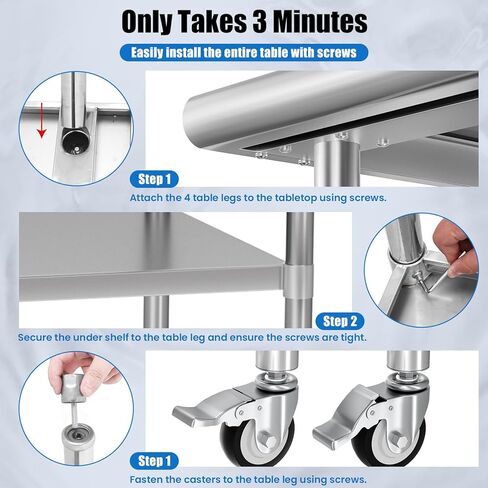 Only Takes 3 Minutes

Easily install the entire table with screws

Step 1

Attach the 4 table legs to the tabletop using screws.

Step 2

Secure the under shelf to the table leg and ensure the screws are tight.

Step 1

Fasten the casters to the table leg using screws.