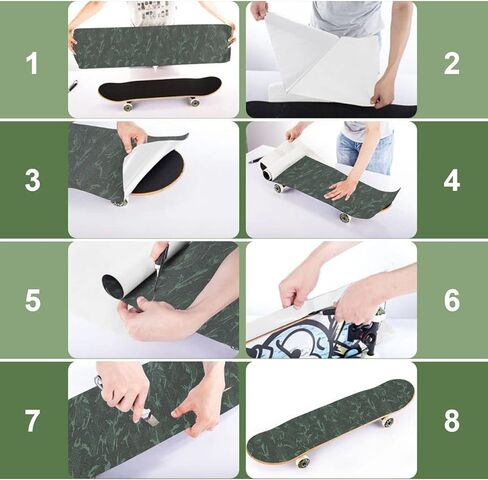 1

2

3

4

5

6

7

8