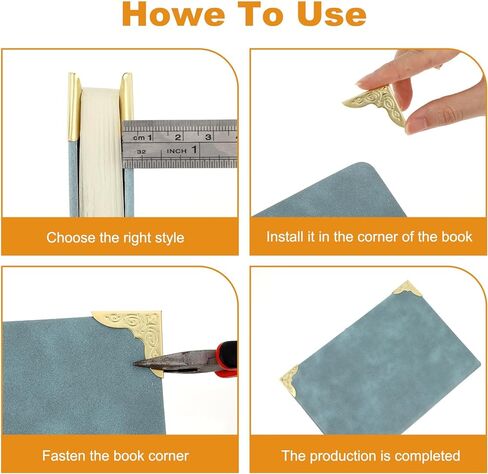 Howe To Use

cm 1 2 3
32 INCH 1

Choose the right style

Install it in the corner of the book

Fasten the book corner

The production is completed