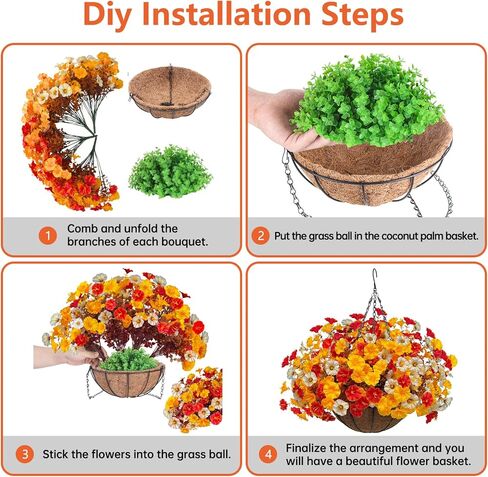 Diy Installation Steps

1 Comb and unfold the branches of each bouquet.

2 Put the grass ball in the coconut palm basket.

3 Stick the flowers into the grass ball.

4 Finalize the arrangement and you will have a beautiful flower basket.