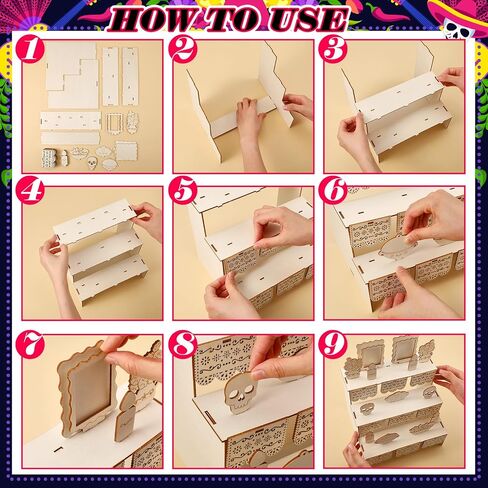 HOW TO USE

1

2

3

4

5

6

7

8

9