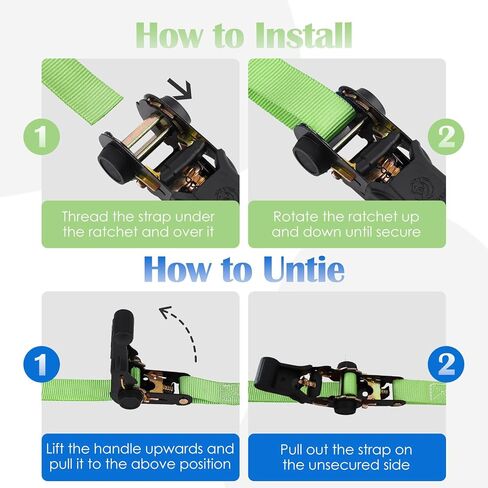 How to Install

1

Thread the strap under the ratchet and over it

2

Rotate the ratchet up and down until secure

How to Untie

1

Lift the handle upwards and pull it to the above position

2

Pull out the strap on the unsecured side