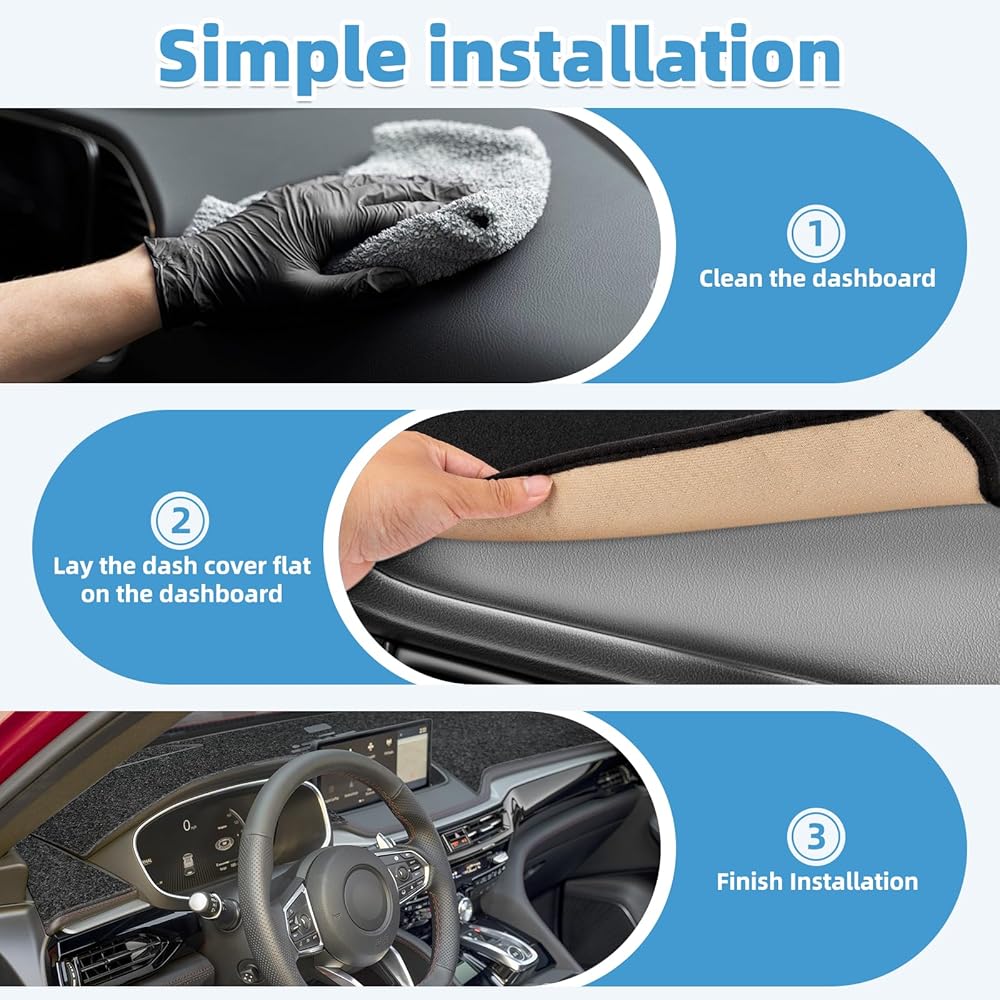 Simple installation

1
Clean the dashboard

2
Lay the dash cover flat on the dashboard

3
Finish Installation