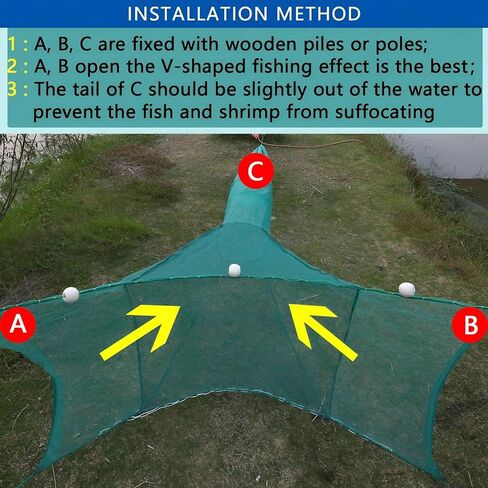 INSTALLATION METHOD

1 : A, B, C are fixed with wooden piles or poles;
2 : A, B open the V-shaped fishing effect is the best;
3 : The tail of C should be slightly out of the water to prevent the fish and shrimp from suffocating

C

A

B