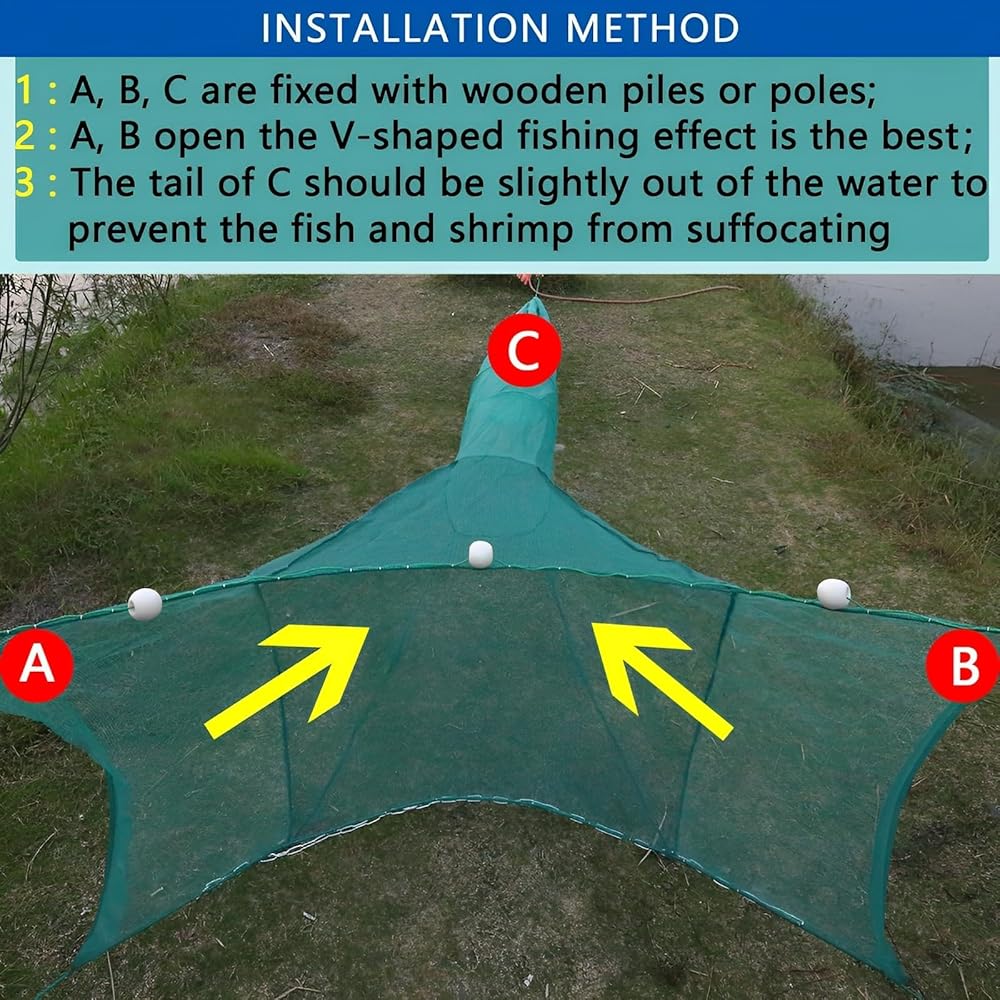 INSTALLATION METHOD

1 : A, B, C are fixed with wooden piles or poles;
2 : A, B open the V-shaped fishing effect is the best;
3 : The tail of C should be slightly out of the water to prevent the fish and shrimp from suffocating

C

A

B