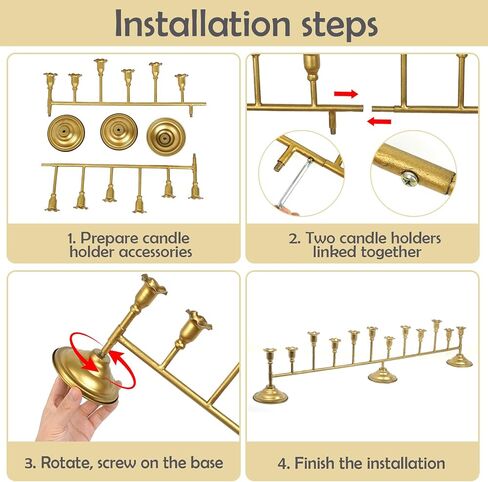 Installation steps

1. Prepare candle holder accessories

2. Two candle holders linked together

3. Rotate, screw on the base

4. Finish the installation