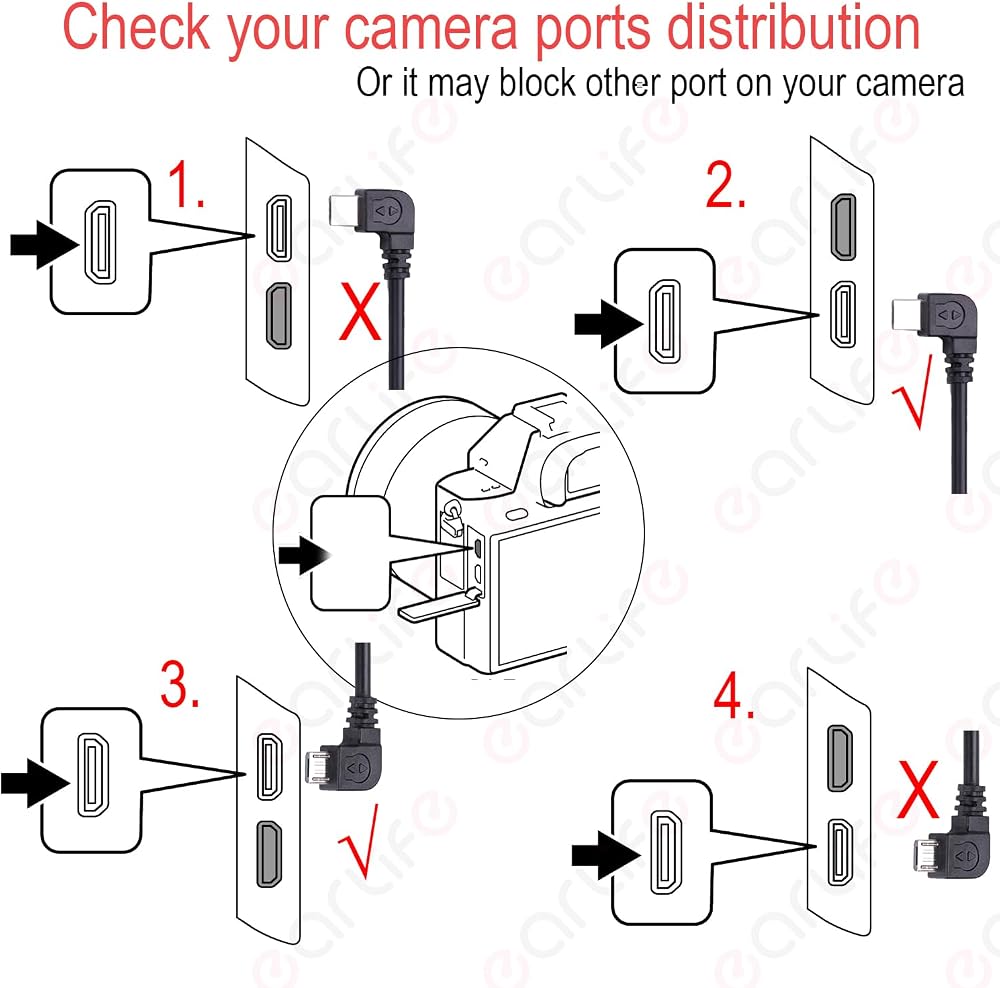 Check your camera ports distribution

Or it may block other port on your camera

1.

X

2.

√

3.

√

4.

X

earlife