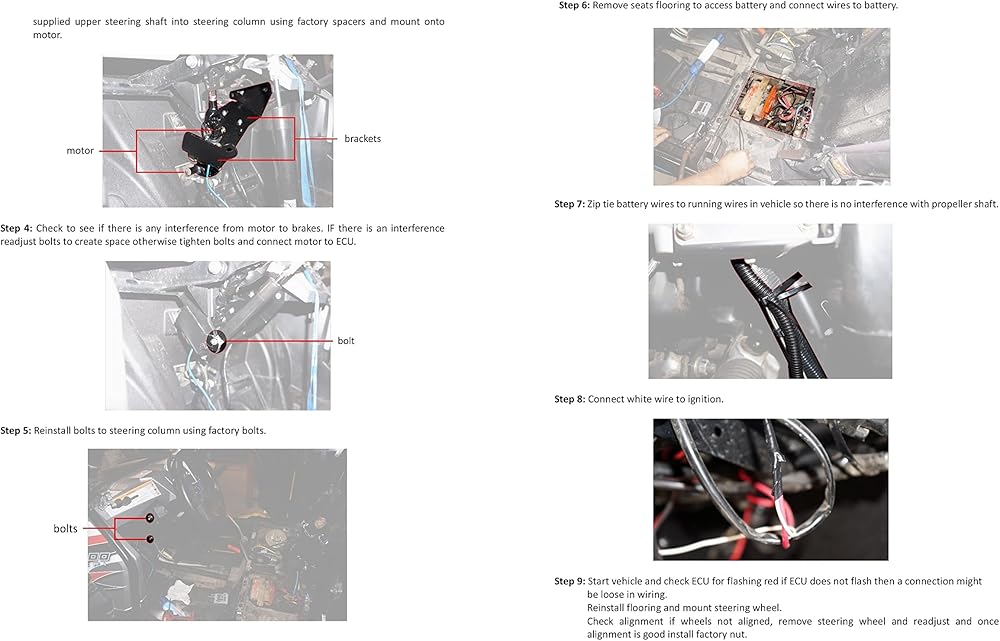 supplied upper steering shaft into steering column using factory spacers and mount onto motor.

motor

brackets

Step 4: Check to see if there is any interference from motor to brakes. IF there is an interference readjust bolts to create space otherwise tighten bolts and connect motor to ECU.

bolt

Step 5: Reinstall bolts to steering column using factory bolts.

bolts

Step 6: Remove seats flooring to access battery and connect wires to battery.

Step 7: Zip tie battery wires to running wires in vehicle so there is no interference with propeller shaft.

Step 8: Connect white wire to ignition.

Step 9: Start vehicle and check ECU for flashing red if ECU does not flash then a connection might be loose in wiring.
Reinstall flooring and mount steering wheel.
Check alignment if wheels not aligned, remove steering wheel and readjust and once alignment is good install factory nut.