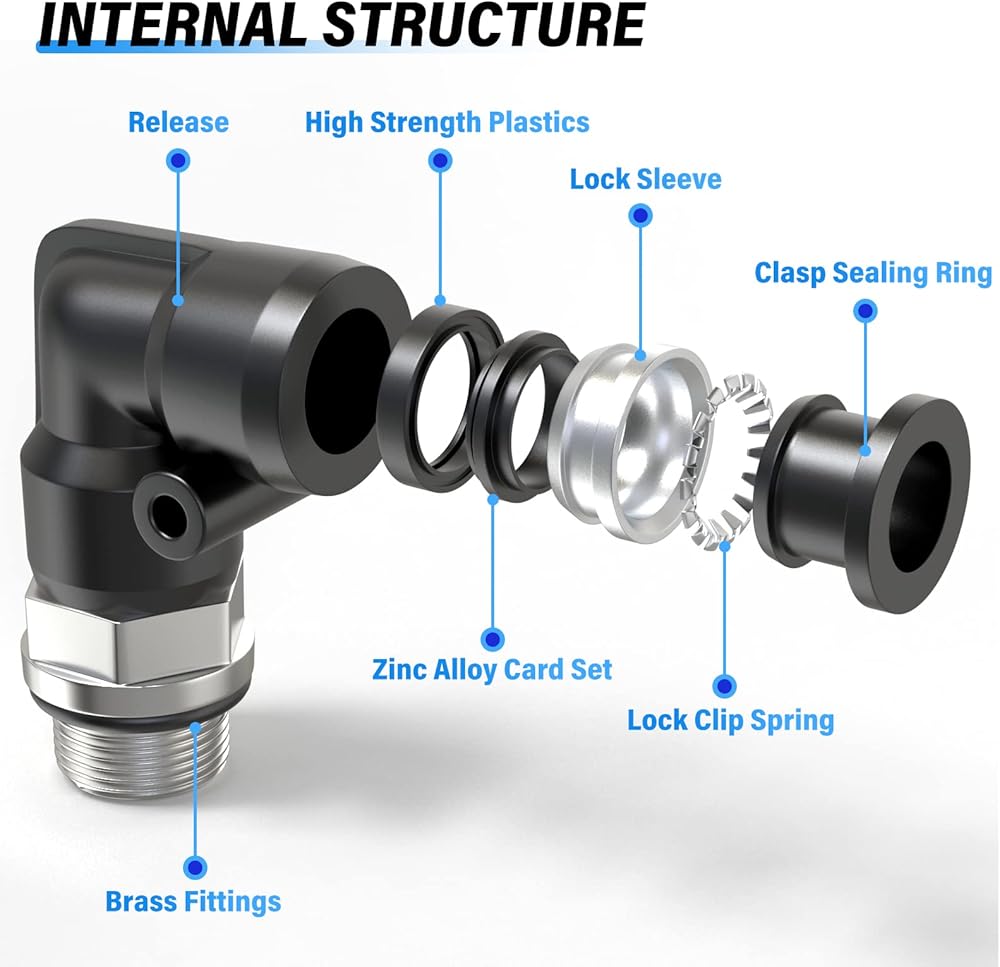 INTERNAL STRUCTURE

Release

High Strength Plastics

Lock Sleeve

Clasp Sealing Ring

Zinc Alloy Card Set

Lock Clip Spring

Brass Fittings