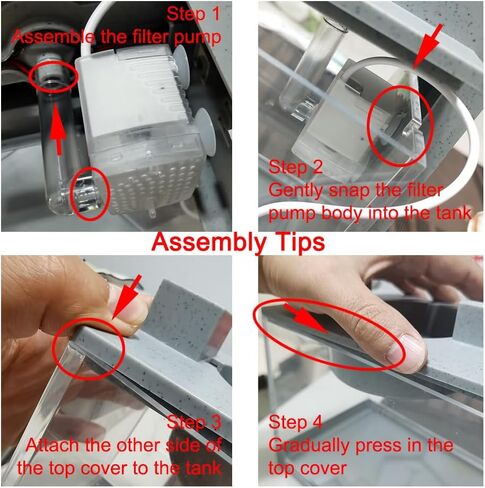 Step 1
Assemble the filter pump

Step 2
Gently snap the filter pump body into the tank

Assembly Tips

Step 3
Attach the other side of the top cover to the tank

Step 4
Gradually press in the top cover