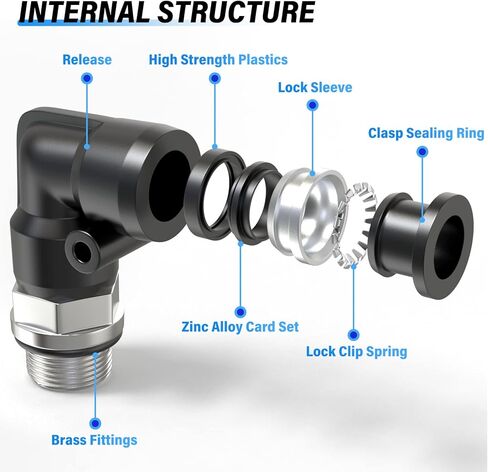 INTERNAL STRUCTURE

Release

High Strength Plastics

Lock Sleeve

Clasp Sealing Ring

Zinc Alloy Card Set

Lock Clip Spring

Brass Fittings