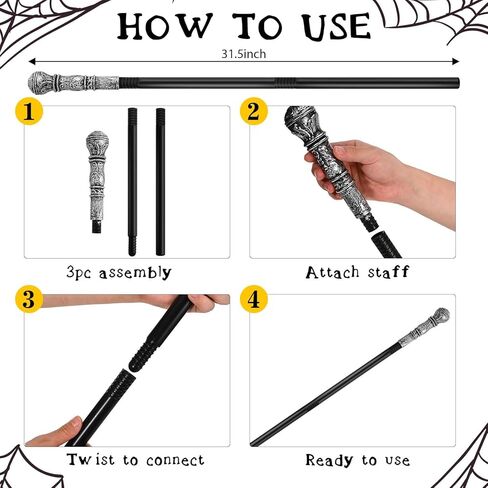 HOW TO USE

31.5inch

1

3pc assembly

2

Attach staff

3

Twist to connect

4

Ready to use