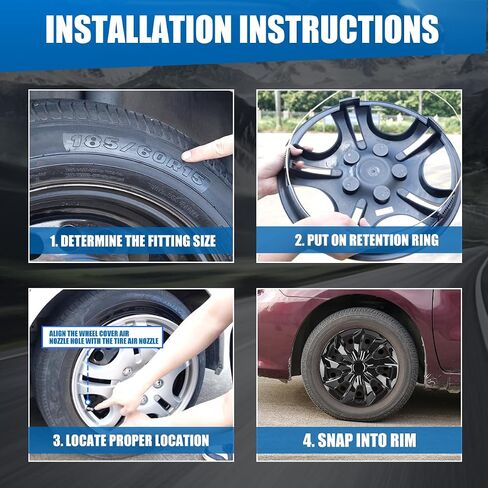 INSTALLATION INSTRUCTIONS

185/60R15

1. DETERMINE THE FITTING SIZE

2. PUT ON RETENTION RING

ALIGN THE WHEEL COVER AIR NOZZLE HOLE WITH THE TIRE AIR NOZZLE

3. LOCATE PROPER LOCATION

4. SNAP INTO RIM